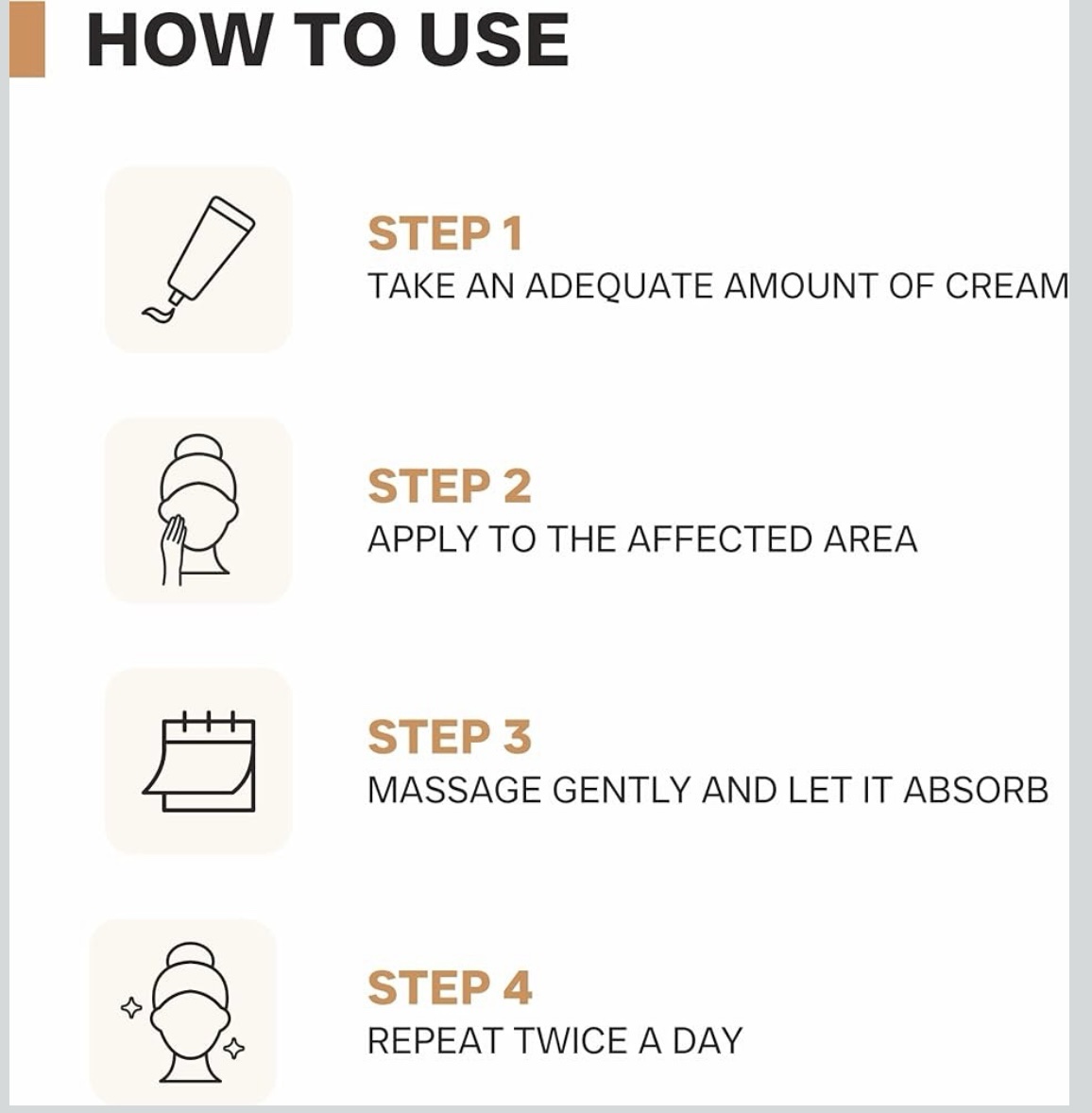 HOW TO USE

STEP 1
TAKE AN ADEQUATE AMOUNT OF CREAM

STEP 2
APPLY TO THE AFFECTED AREA

STEP 3
MASSAGE GENTLY AND LET IT ABSORB

STEP 4
REPEAT TWICE A DAY